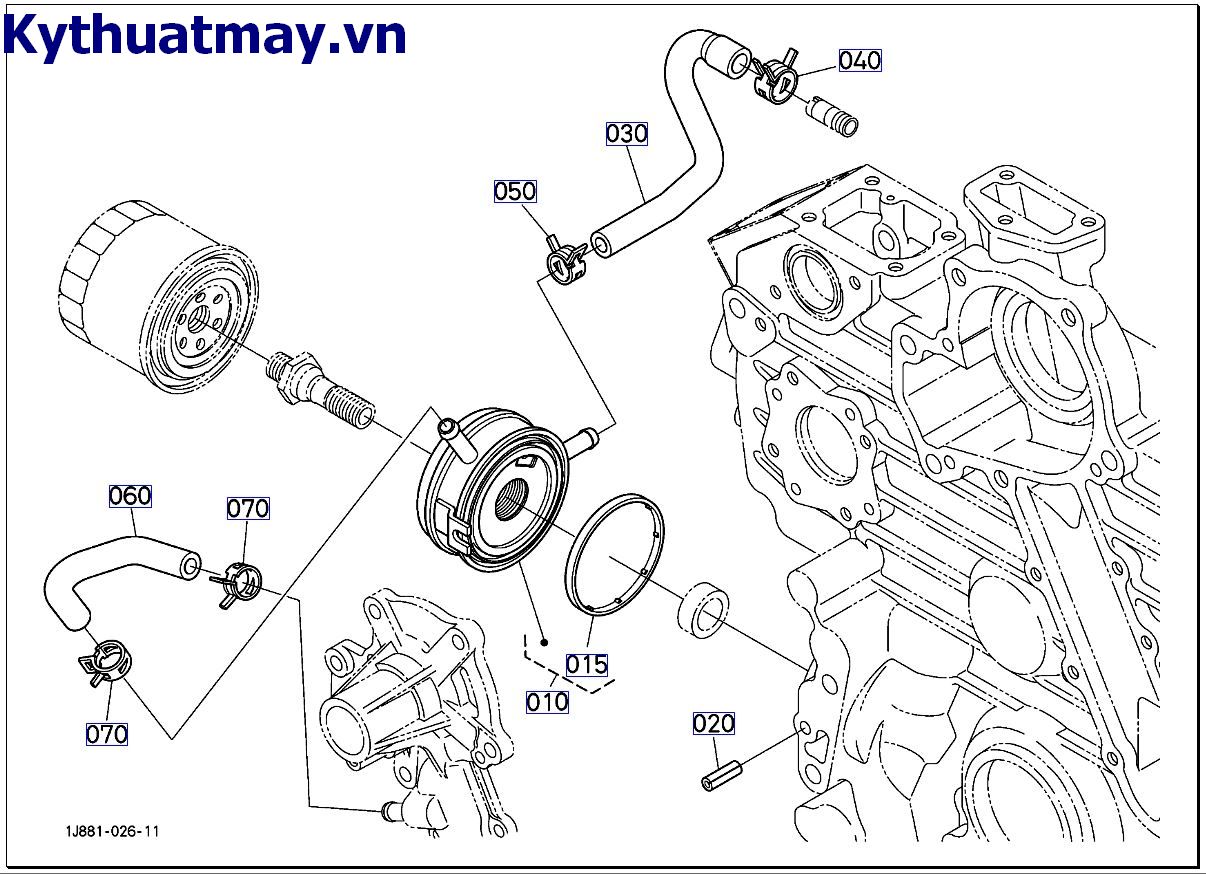 Kythuatmay.vn

040

030

050

060

070

070

015

010

020

1J881-026-11